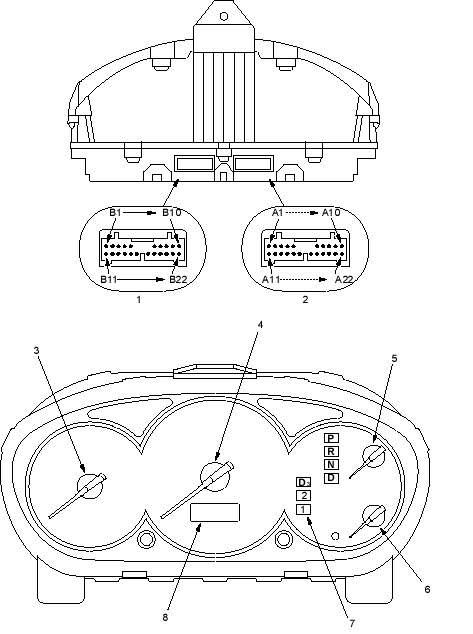 B1
B10
B11
B22
1
A1
A10
A11
A22
2
3
4
5
P
R
N
D
D3
2
1
6
7
8