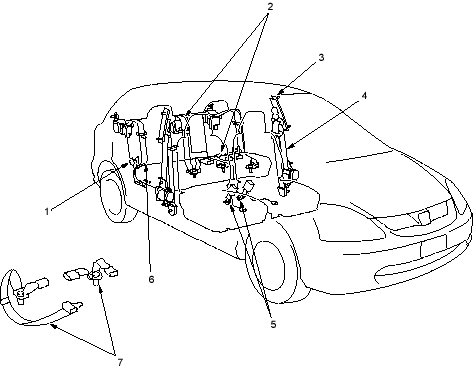 2
3
4
1
6
5
7