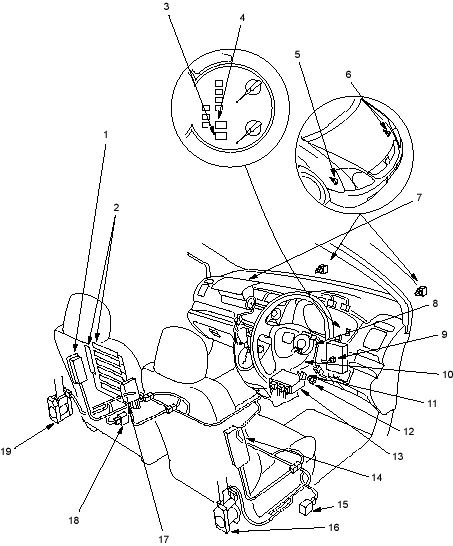 3
4
5
6
1
2
7
8
9
10
11
12
13
14
15
16
17
18
19