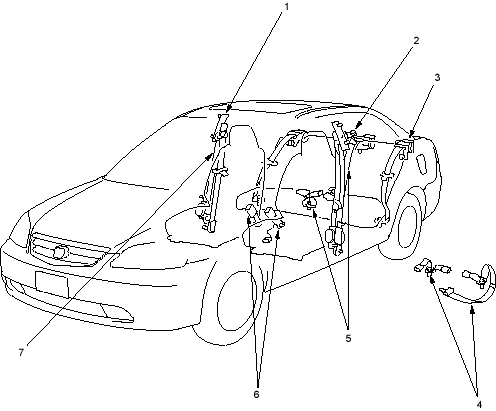 1
2
3
7
5
6
4