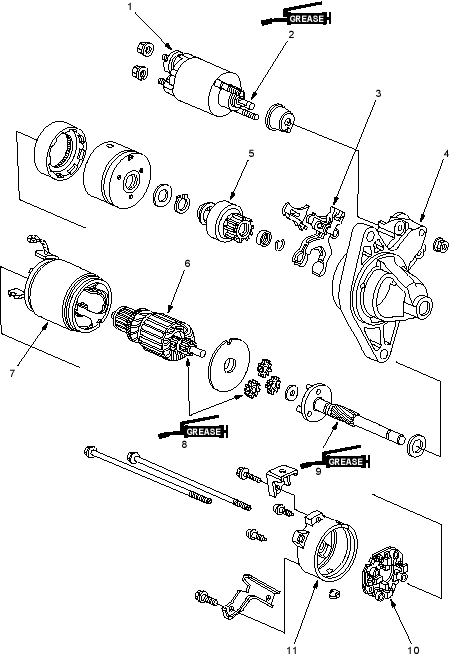 1
GREASE
2
3
4
5
6
7
GREASE
8
GREASE
9
11
10