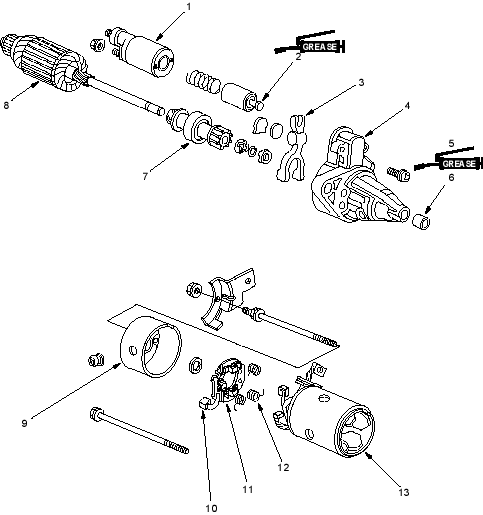 1
GREASE
2
3
4
5
GREASE
6
7
8
9
10
11
12
13