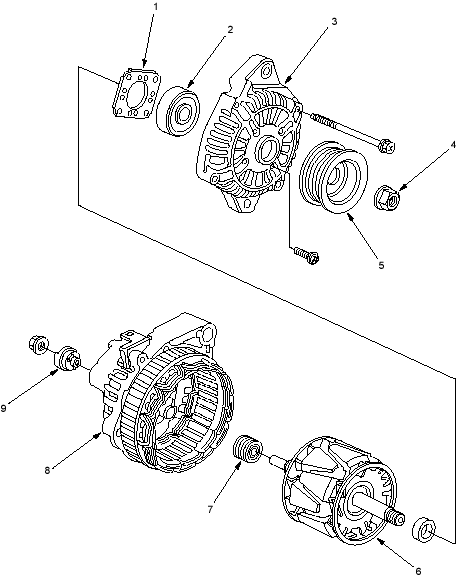 1
2
3
4
5
9
8
7
6