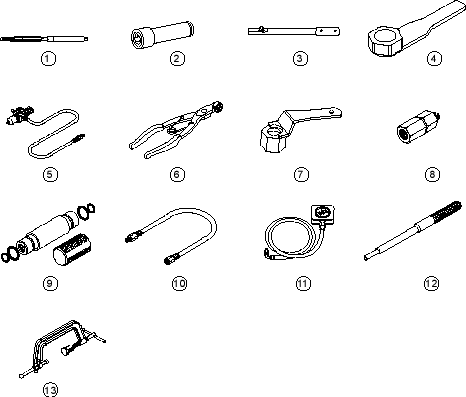 1
2
3
4
5
6
7
8
9
10
11
12
13