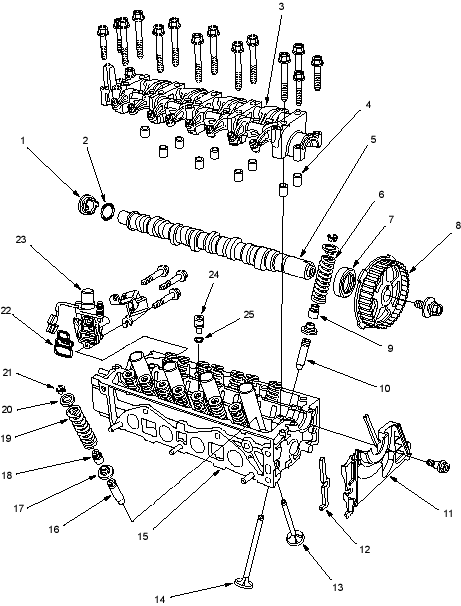 3
4
1
2
5
6
7
8
23
24
25
22
9
10
21
20
19
18
17
16
15
11
12
13
14