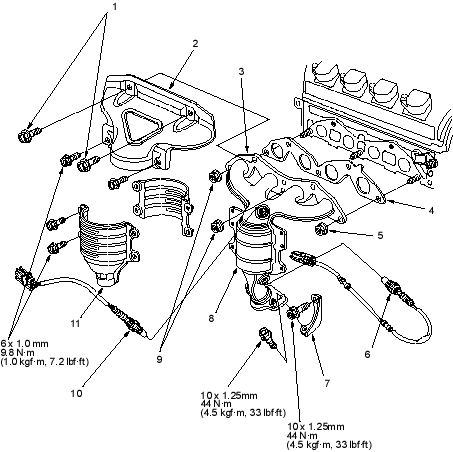 1
2
3
4
5
6
7
8
9
10
11

6 x 1.0 mm
9.8 N·m
(1.0 kgf·m, 7.2 lbf·ft)

10 x 1.25mm
44 N·m
(4.5 kgf·m, 33 lbf·ft)

10 x 1.25mm
44 N·m
(4.5 kgf·m, 33 lbf·ft)