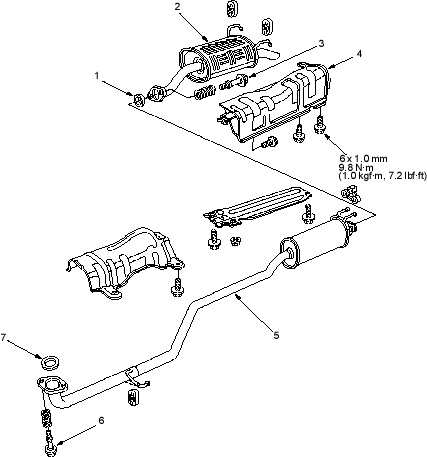 2
3
4
1
6 x 1.0 mm
9.8 N·m
(1.0 kgf·m, 7.2 lbf·ft)
5
7
6