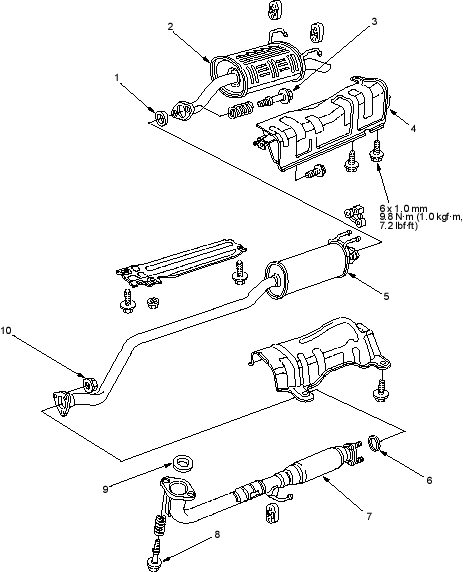 2
3
1
4
6 x 1.0 mm
9.8 N·m (1.0 kgf·m, 7.2 lbf·ft)
5
10
6
9
7
8